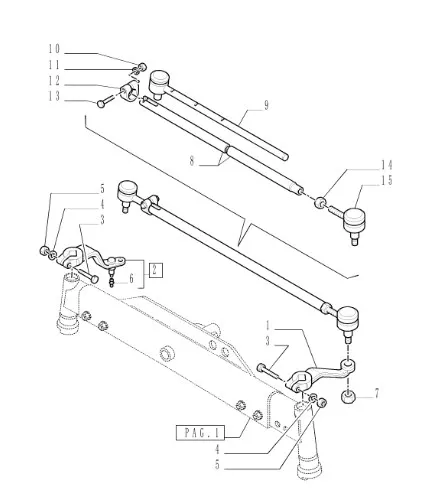 10
11
12
13
9
8
14
15
5
4
3
2
6
1
3
7
PAG.1
4
5